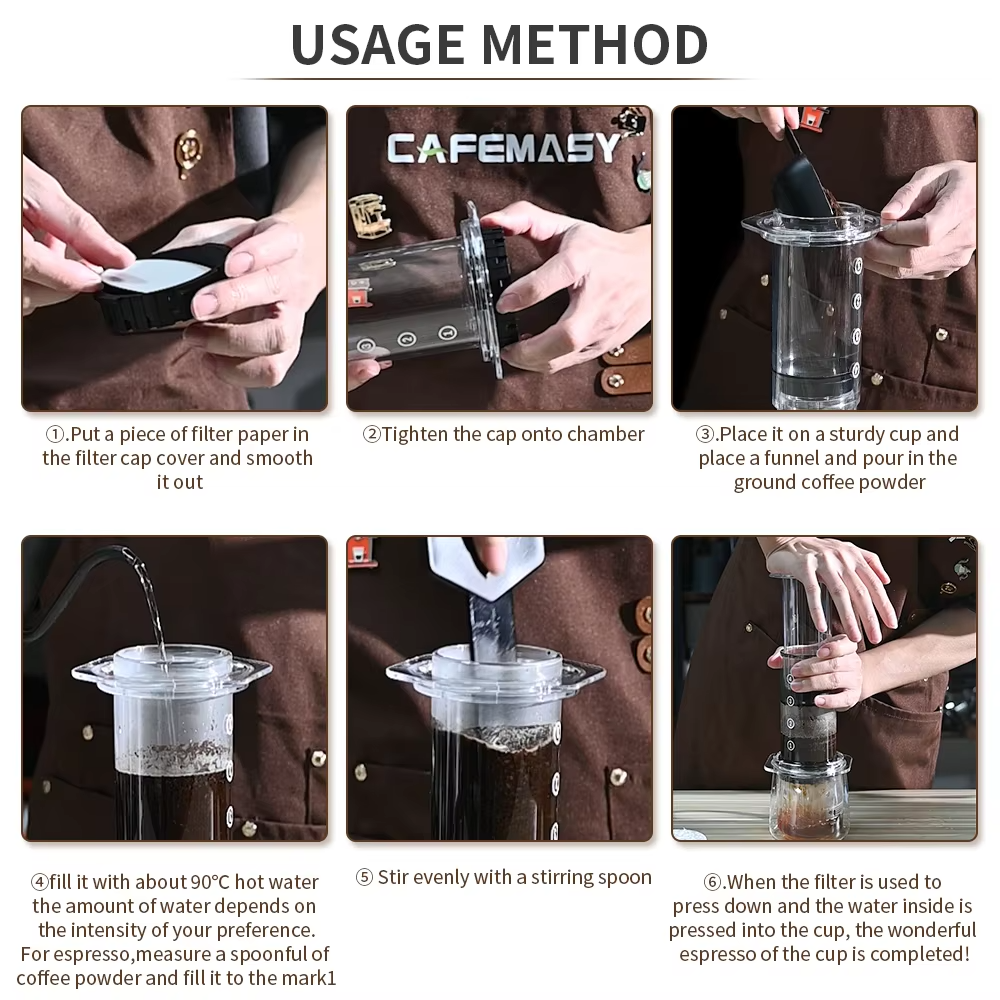 USAGE METHOD

CAFEMASY

①.Put a piece of filter paper in the filter cap cover and smooth it out

②Tighten the cap onto chamber

③.Place it on a sturdy cup and place a funnel and pour in the ground coffee powder

④fill it with about 90°C hot water the amount of water depends on the intensity of your preference. For espresso,measure a spoonful of coffee powder and fill it to the mark1

⑤ Stir evenly with a stirring spoon

⑥.When the filter is used to press down and the water inside is pressed into the cup, the wonderful espresso of the cup is completed!