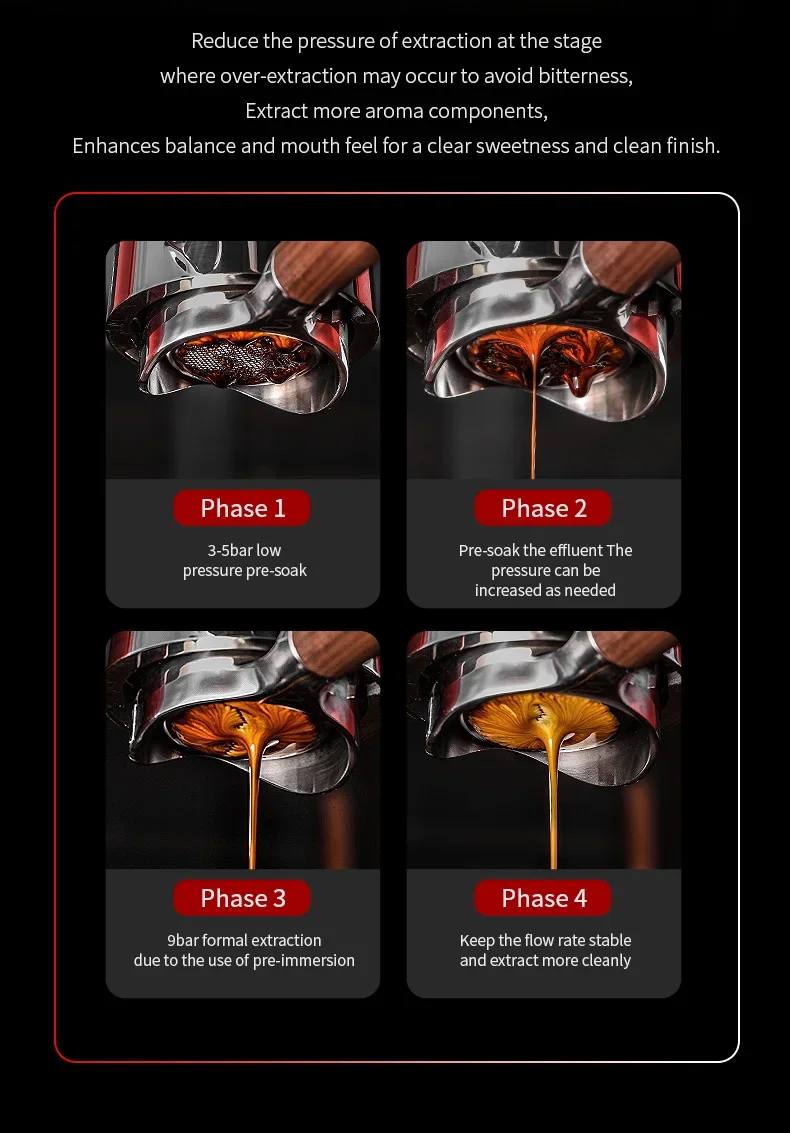 Reduce the pressure of extraction at the stage
where over-extraction may occur to avoid bitterness,
Extract more aroma components,
Enhances balance and mouth feel for a clear sweetness and clean finish.

Phase 1

3-5bar low pressure pre-soak

Phase 2

Pre-soak the effluent The pressure can be increased as needed

Phase 3

9bar formal extraction due to the use of pre-immersion

Phase 4

Keep the flow rate stable and extract more cleanly